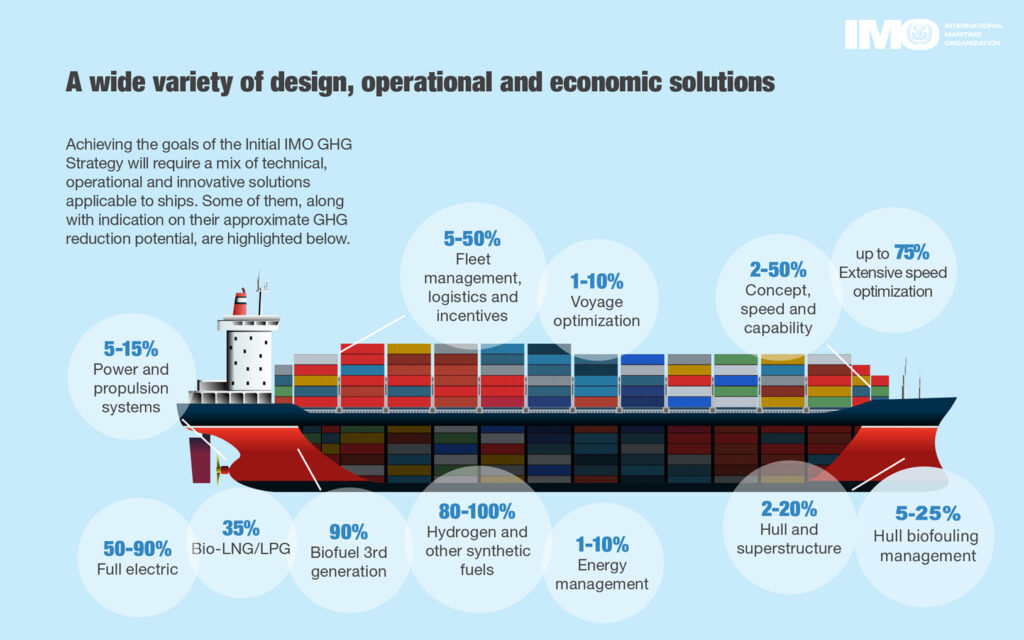 IMO INTERNATIONAL MARITIME ORGANIZATION

A wide variety of design, operational and economic solutions

Achieving the goals of the Initial IMO GHG Strategy will require a mix of technical, operational and innovative solutions applicable to ships. Some of them, along with indication on their approximate GHG reduction potential, are highlighted below.

5-50%
Fleet management, logistics and incentives

1-10%
Voyage optimization

2-50%
Concept, speed and capability

up to 75%
Extensive speed optimization

5-15%
Power and propulsion systems

50-90%
Full electric

35%
Bio-LNG/LPG

90%
Biofuel 3rd generation

80-100%
Hydrogen and other synthetic fuels

1-10%
Energy management

2-20%
Hull and superstructure

5-25%
Hull biofouling management